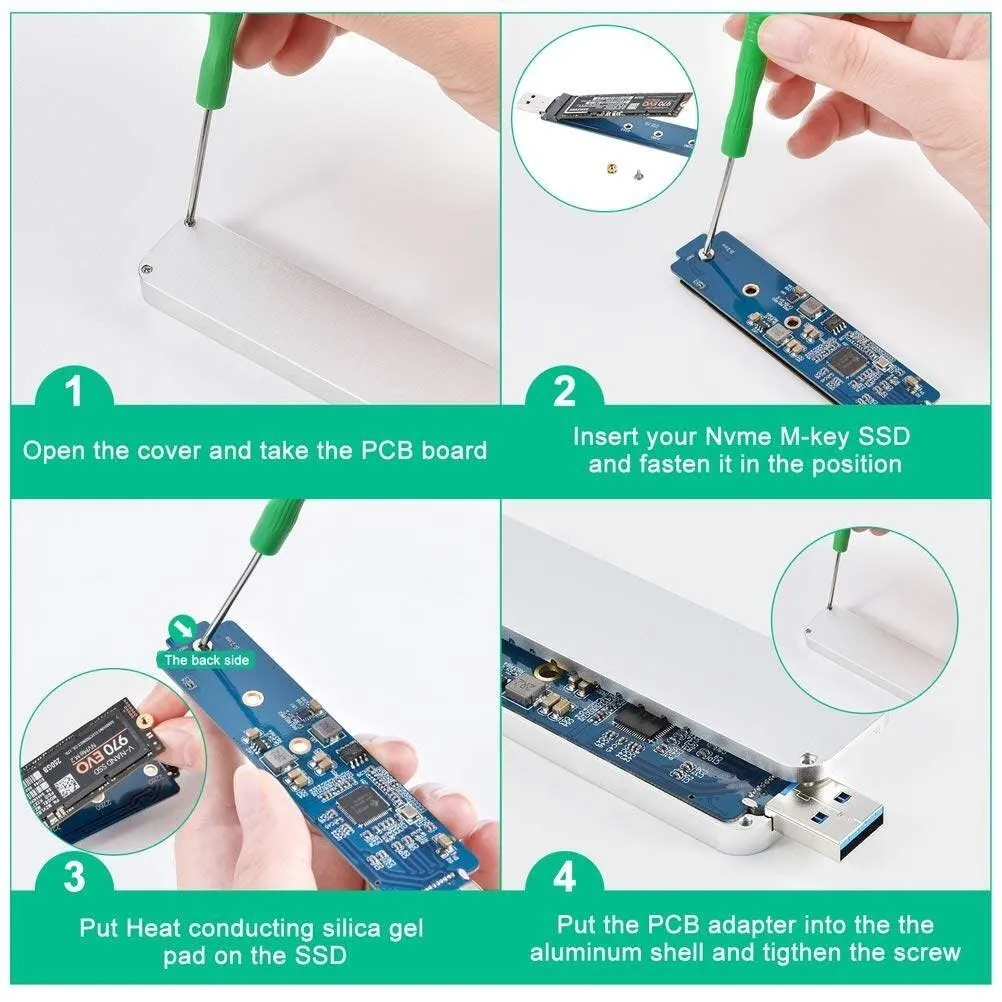 1

Open the cover and take the PCB board

2

Insert your Nvme M-key SSD and fasten it in the position

The back side

970 EVO

V-NAND SSD

250GB

3

Put Heat conducting silica gel pad on the SSD

4

Put the PCB adapter into the the aluminum shell and tigthen the screw