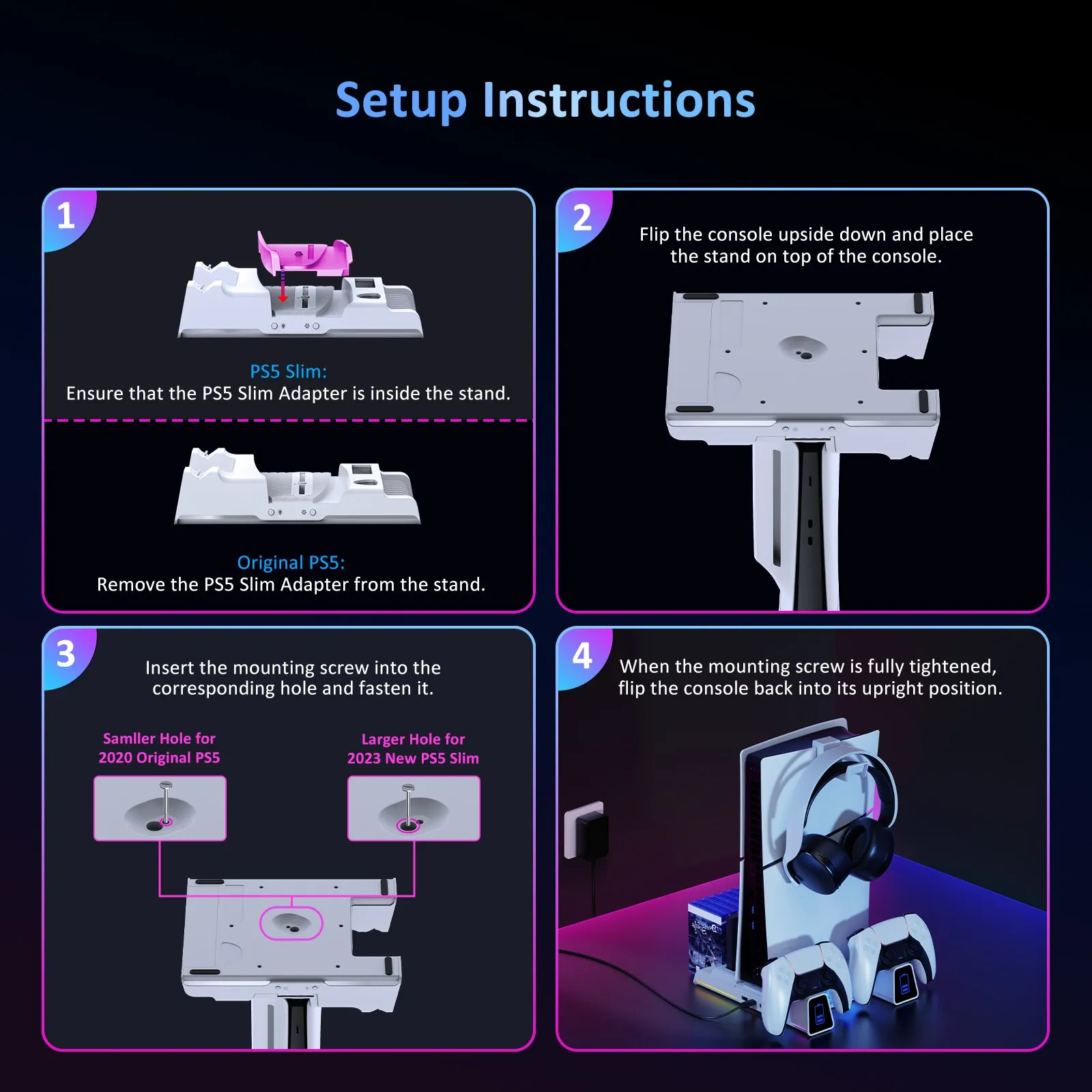 Setup Instructions

1

PS5 Slim:
Ensure that the PS5 Slim Adapter is inside the stand.

Original PS5:
Remove the PS5 Slim Adapter from the stand.

2

Flip the console upside down and place the stand on top of the console.

3

Insert the mounting screw into the corresponding hole and fasten it.

Samller Hole for 2020 Original PS5

Larger Hole for 2023 New PS5 Slim

4

When the mounting screw is fully tightened, flip the console back into its upright position.